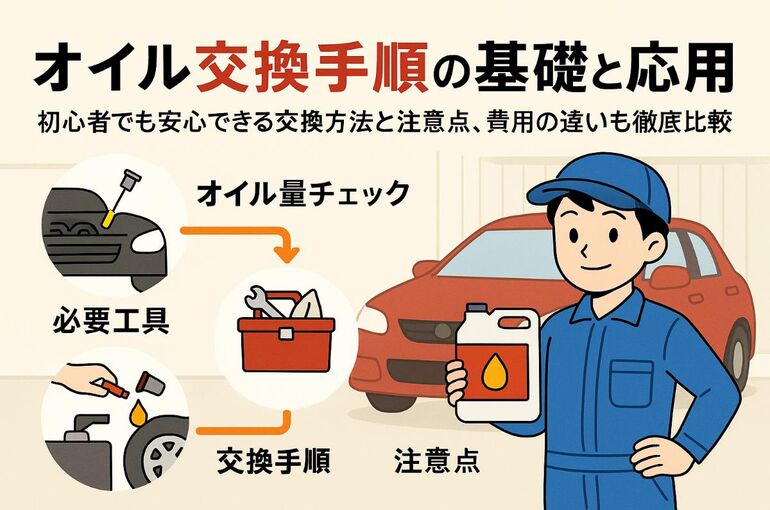 オイル交換手順の基礎と応用

初心者でも安心できる交換方法と注意点、費用の違いも徹底比較

オイル量チェック

必要工具

交換手順

注意点